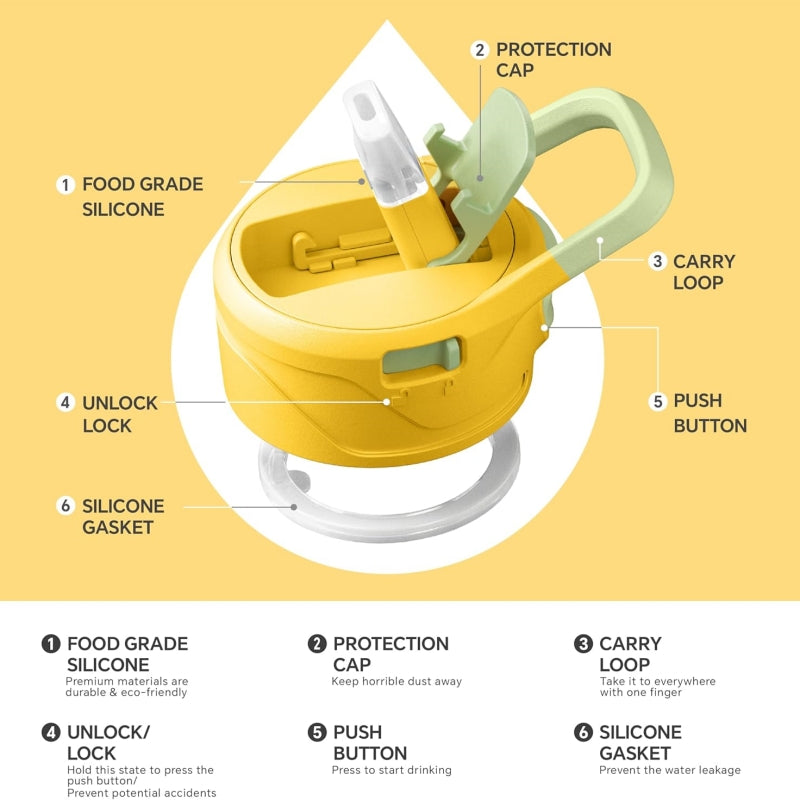 2 PROTECTION CAP

1 FOOD GRADE SILICONE

3 CARRY LOOP

4 UNLOCK LOCK

5 PUSH BUTTON

6 SILICONE GASKET

1 FOOD GRADE SILICONE
Premium materials are durable & eco-friendly

2 PROTECTION CAP
Keep horrible dust away

3 CARRY LOOP
Take it to everywhere with one finger

4 UNLOCK/ LOCK
Hold this state to press the push button/
Prevent potential accidents

5 PUSH BUTTON
Press to start drinking

6 SILICONE GASKET
Prevent the water leakage