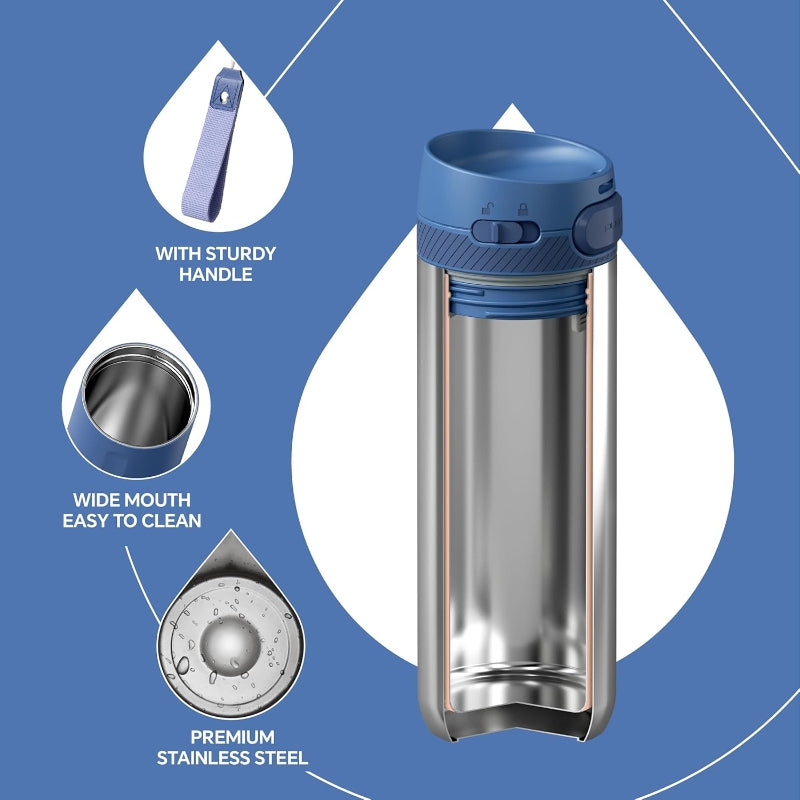 WITH STURDY HANDLE

WIDE MOUTH EASY TO CLEAN

PREMIUM STAINLESS STEEL