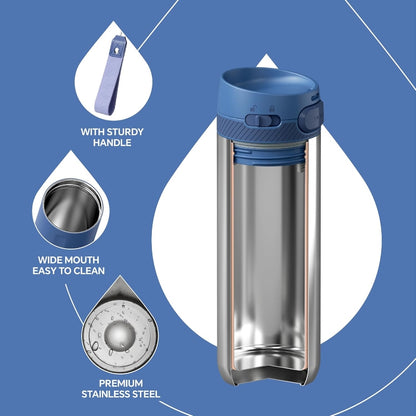 WITH STURDY HANDLE

WIDE MOUTH EASY TO CLEAN

PREMIUM STAINLESS STEEL